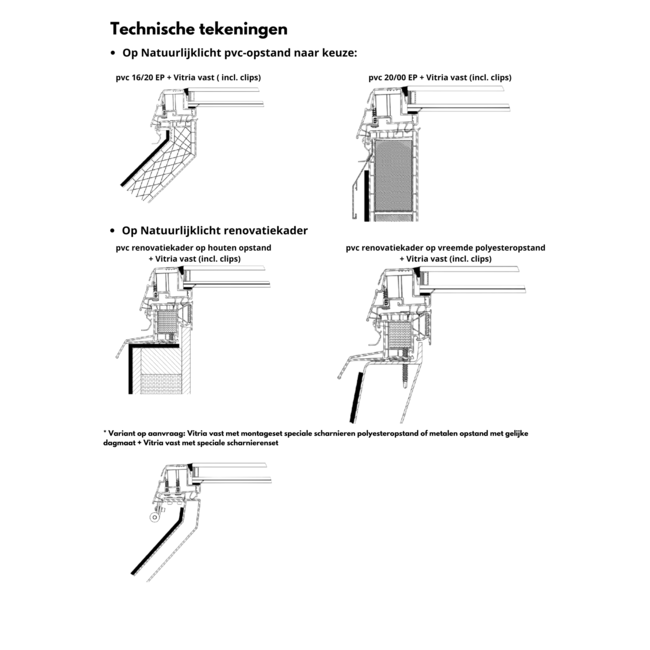 Technische tekeningen

• Op Natuurlijklicht pvc-opstand naar keuze:

pvc 16/20 EP + Vitria vast ( incl. clips)

pvc 20/00 EP + Vitria vast (incl. clips)

• Op Natuurlijklicht renovatiekader

pvc renovatiekader op houten opstand + Vitria vast (incl. clips)

pvc renovatiekader op vreemde polyesteropstand + Vitria vast (incl. clips)

* Variant op aanvraag: Vitria vast met montageset speciale scharnieren polyesteropstand of metalen opstand met gelijke dagmaat + Vitria vast met speciale scharnierenset