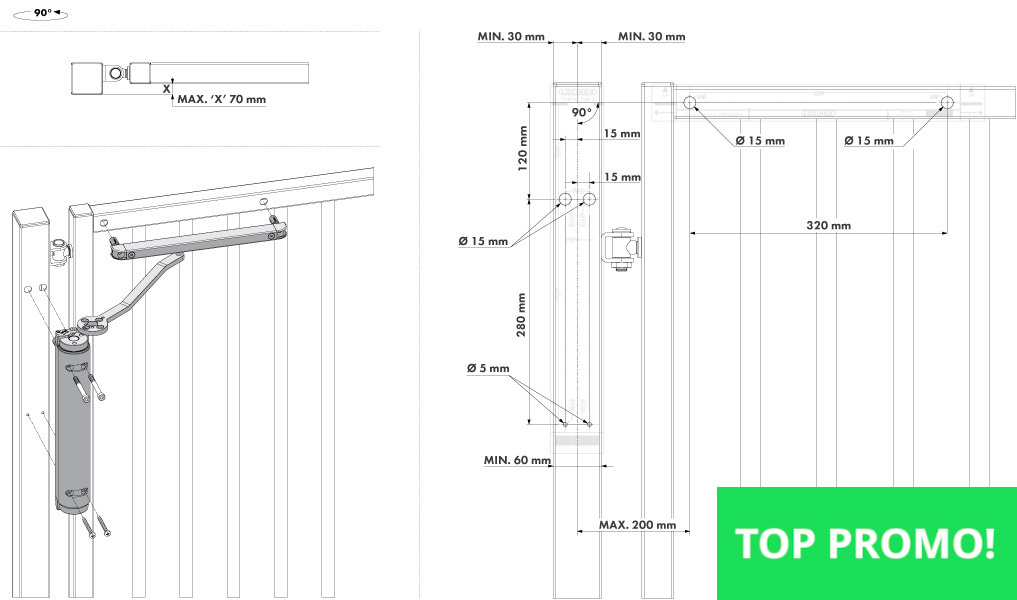 90°

X
MAX. 'X' 70 mm

MIN. 30 mm
MIN. 30 mm
90°
120 mm
15 mm
15 mm
Ø 15 mm
280 mm
Ø 5 mm
MIN. 60 mm
MAX. 200 mm

Ø 15 mm
Ø 15 mm
320 mm

TOP PROMO!