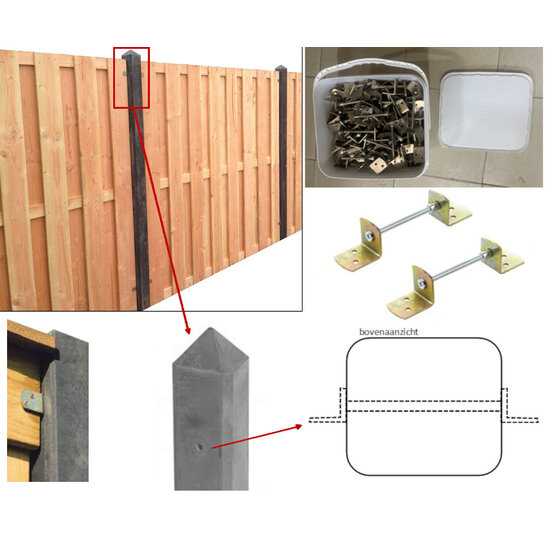 bovenaanzicht