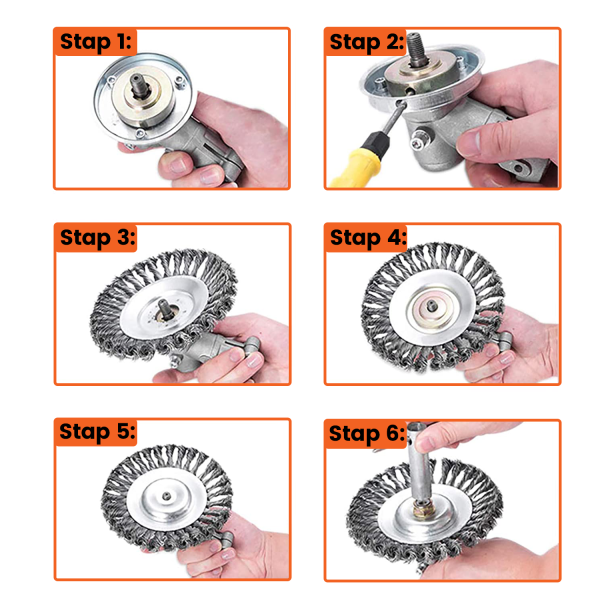 Stap 1:

Stap 2:

Stap 3:

Stap 4:

Stap 5:

Stap 6: