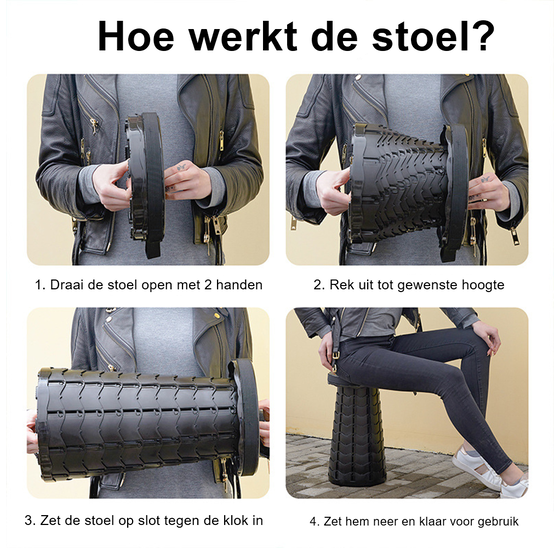 Hoe werkt de stoel?

1. Draai de stoel open met 2 handen

2. Rek uit tot gewenste hoogte

3. Zet de stoel op slot tegen de klok in

4. Zet hem neer en klaar voor gebruik