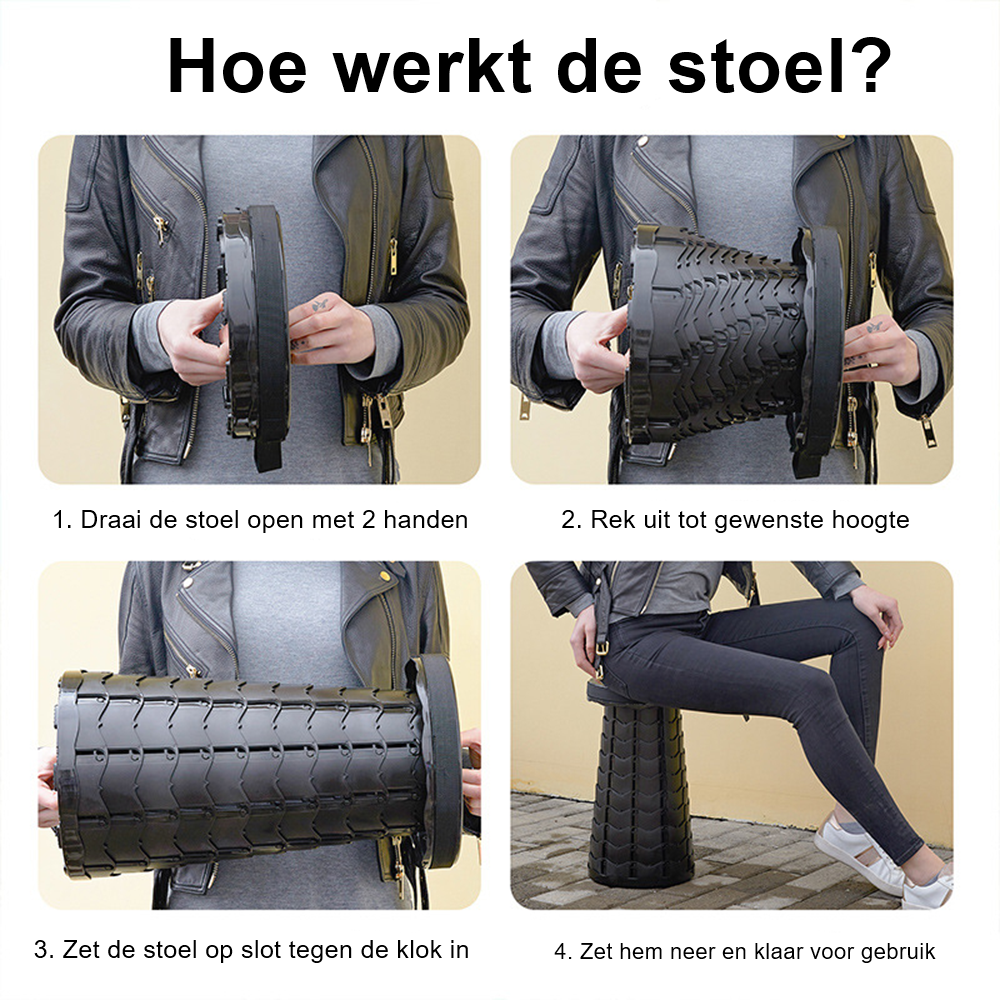 Hoe werkt de stoel?

1. Draai de stoel open met 2 handen

2. Rek uit tot gewenste hoogte

3. Zet de stoel op slot tegen de klok in

4. Zet hem neer en klaar voor gebruik