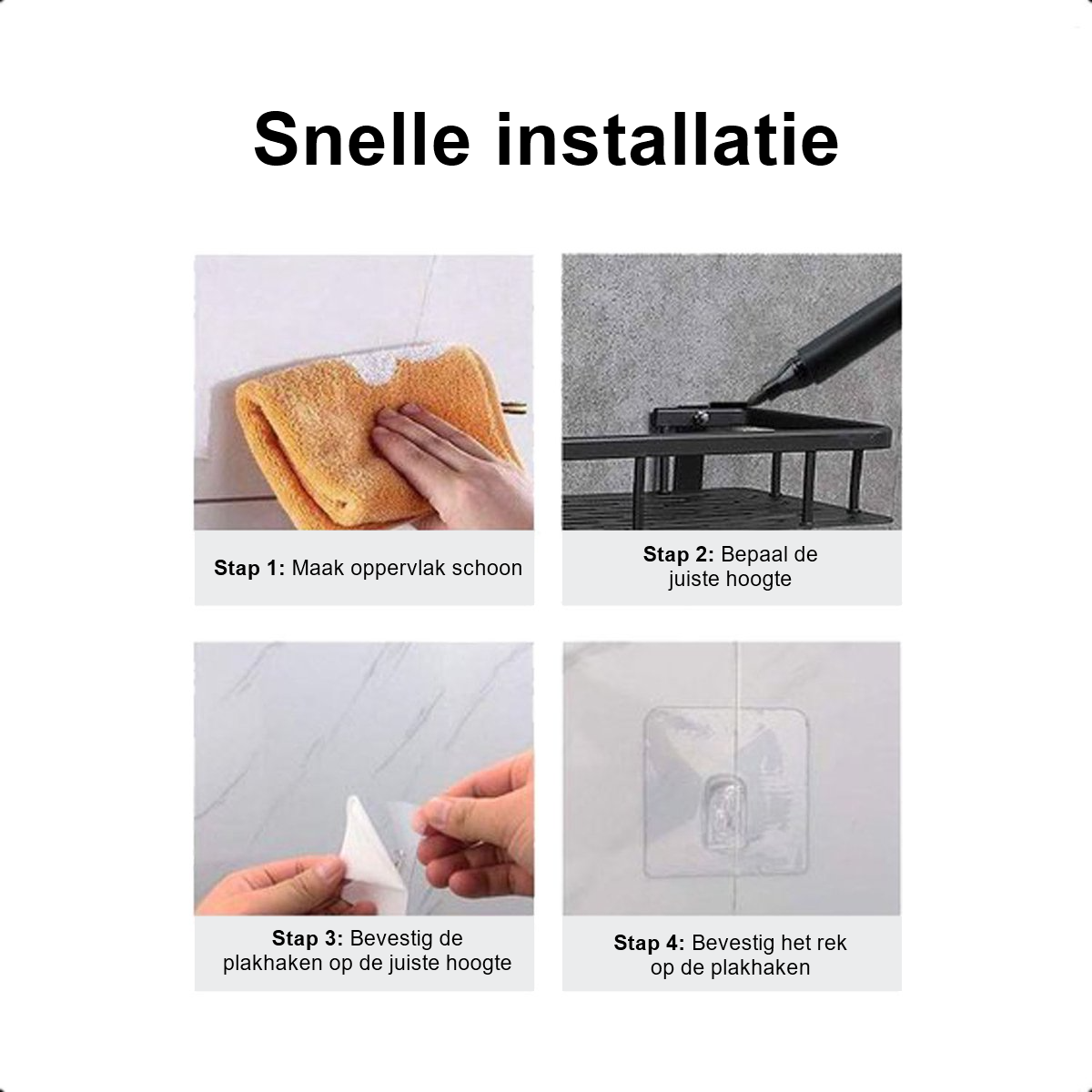 Snelle installatie

Stap 1: Maak oppervlak schoon

Stap 2: Bepaal de juiste hoogte

Stap 3: Bevestig de plakhaken op de juiste hoogte

Stap 4: Bevestig het rek op de plakhaken