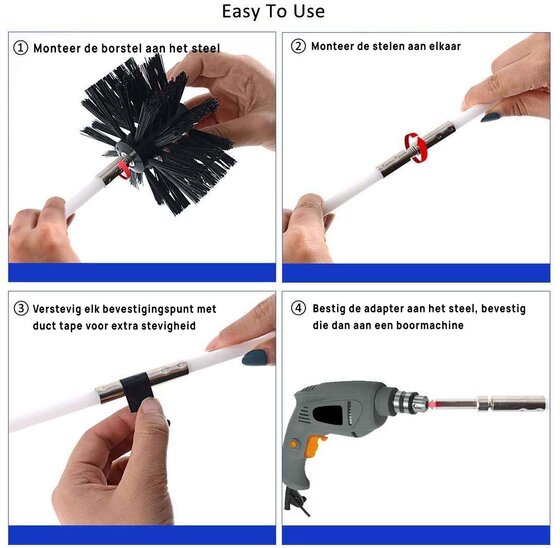 Easy To Use

① Monteer de borstel aan het steel

② Monteer de stelen aan elkaar

③ Verstevig elk bevestigingspunt met duct tape voor extra stevigheid

④ Bestig de adapter aan het steel, bevestig die dan aan een boormachine