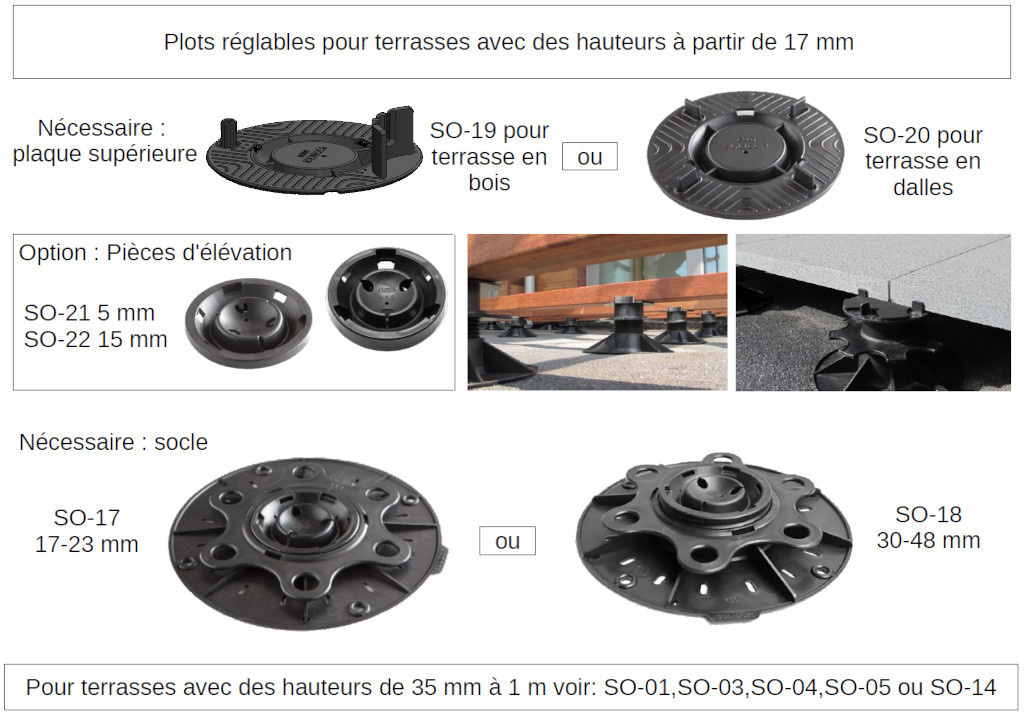 Plots réglables pour terrasses avec des hauteurs à partir de 17 mm

Nécessaire : plaque supérieure

SO-19 pour terrasse en bois

ou

SO-20 pour terrasse en dalles

Option : Pièces d'élévation

SO-21 5 mm
SO-22 15 mm

Nécessaire : socle

SO-17
17-23 mm

ou

SO-18
30-48 mm

Pour terrasses avec des hauteurs de 35 mm à 1 m voir: SO-01,SO-03,SO-04,SO-05 ou SO-14