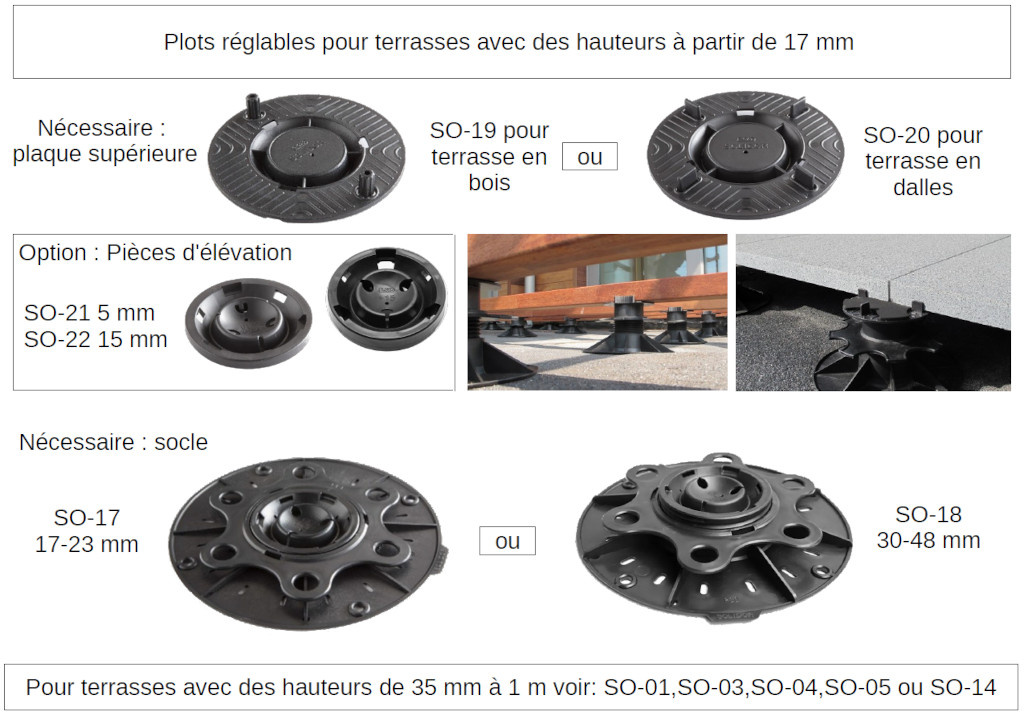 Plots réglables pour terrasses avec des hauteurs à partir de 17 mm

Nécessaire : plaque supérieure

SO-19 pour terrasse en bois

ou

SO-20 pour terrasse en dalles

Option : Pièces d'élévation

SO-21 5 mm
SO-22 15 mm

Nécessaire : socle

SO-17
17-23 mm

ou

SO-18
30-48 mm

Pour terrasses avec des hauteurs de 35 mm à 1 m voir: SO-01,SO-03,SO-04,SO-05 ou SO-14