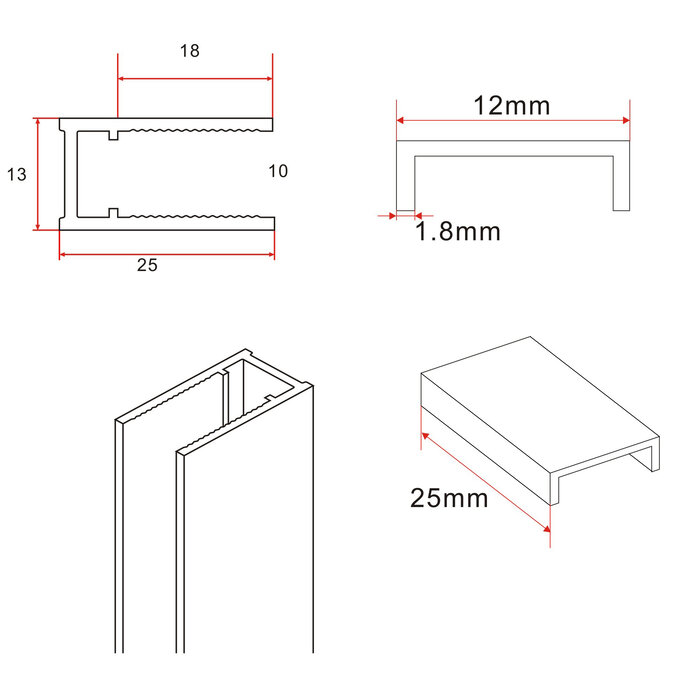 18

13

10

25

12mm

1.8mm

25mm