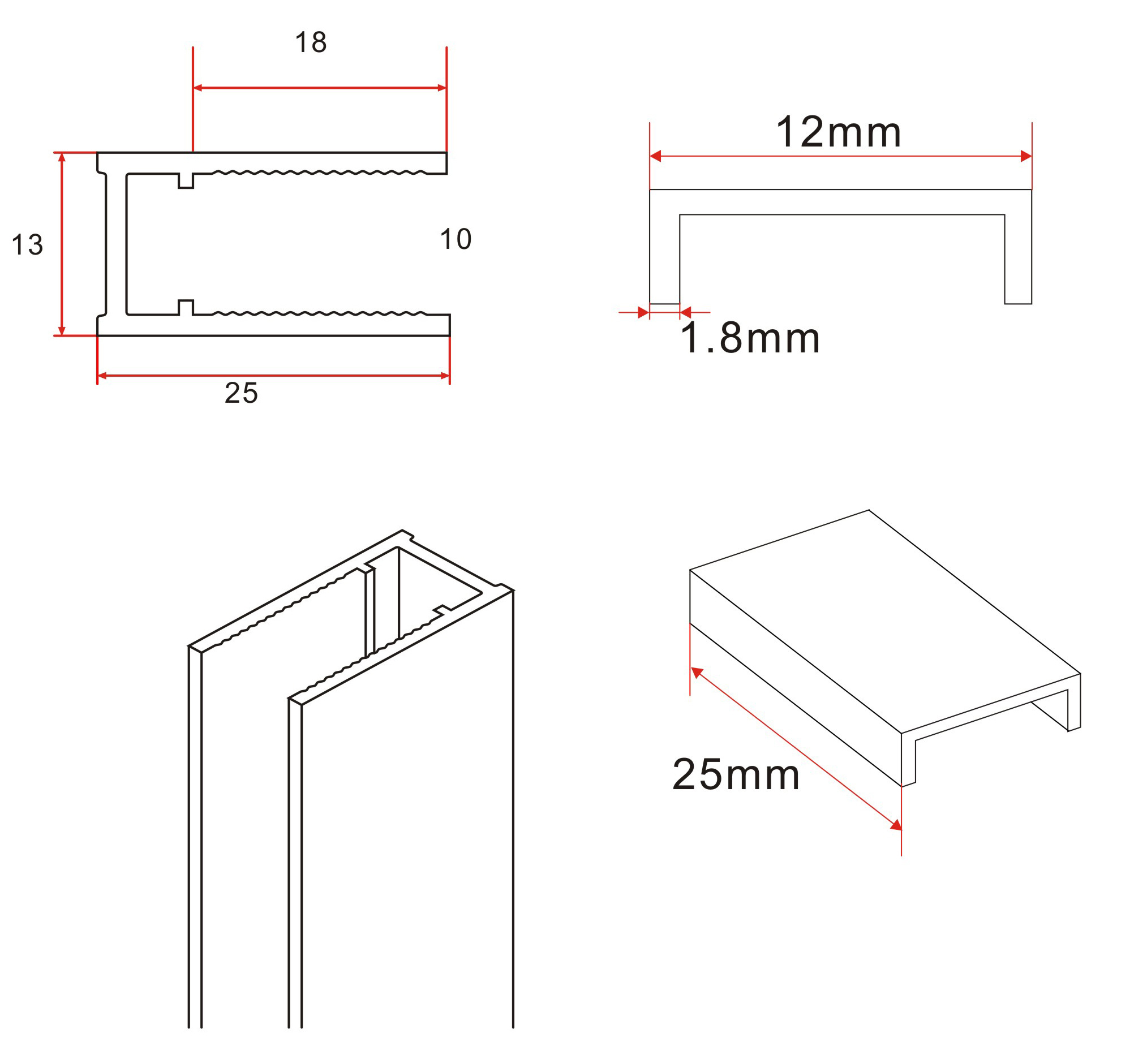 18

13

10

25

12mm

1.8mm

25mm