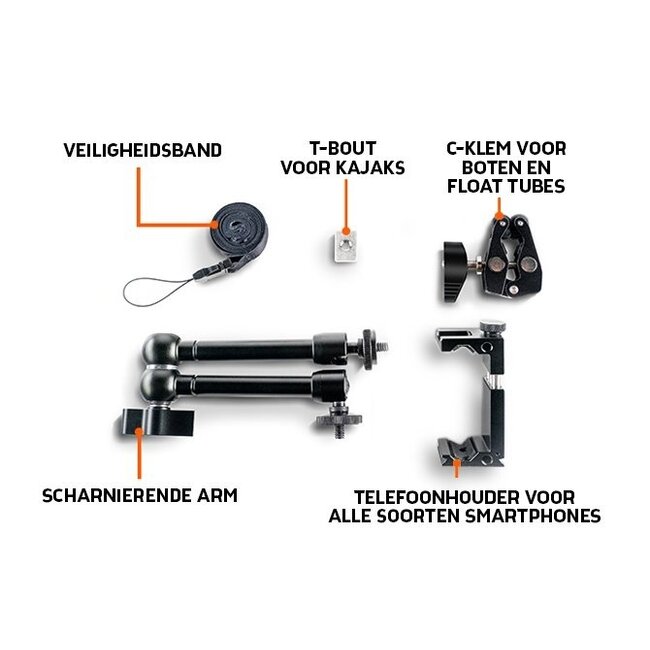 VEILIGHEIDSBAND

T-BOUT VOOR KAJAKS

C-KLEM VOOR BOTEN EN FLOAT TUBES

SCHARNIERENDE ARM

TELEFOONHOUDER VOOR ALLE SOORTEN SMARTPHONES