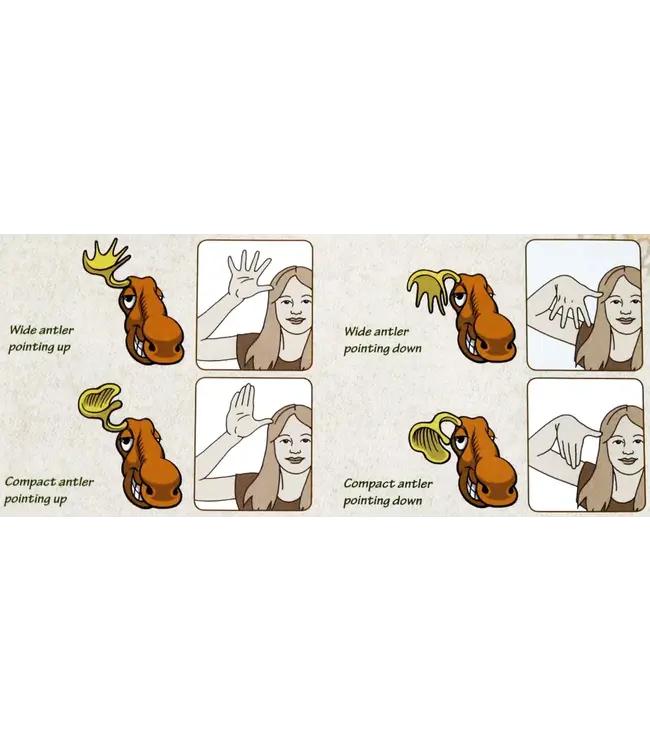 Wide antler pointing up

Compact antler pointing up

Wide antler pointing down

Compact antler pointing down