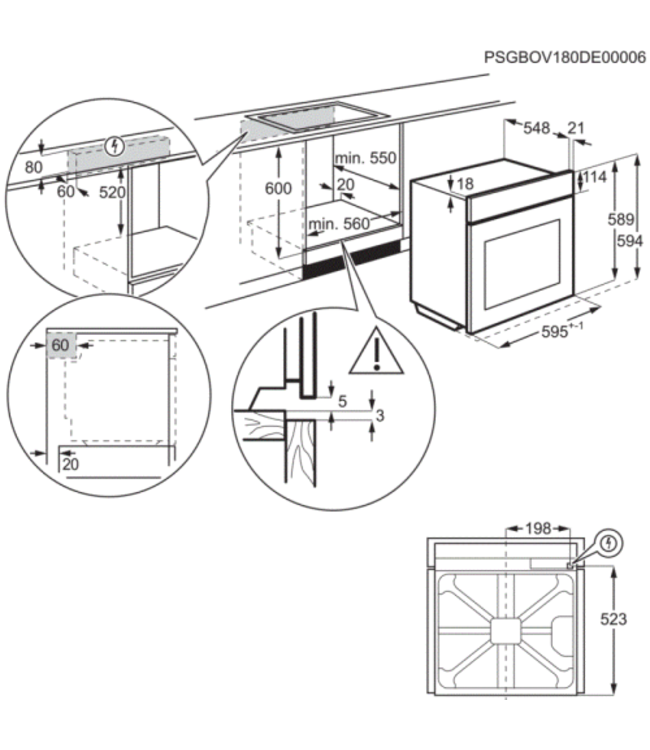 PSGBOV180DE00006

80
60
520
600
min. 550
20
min. 560
548
21
18
114
589
594
$595^{+-1}$
60
20
5
3
198
523