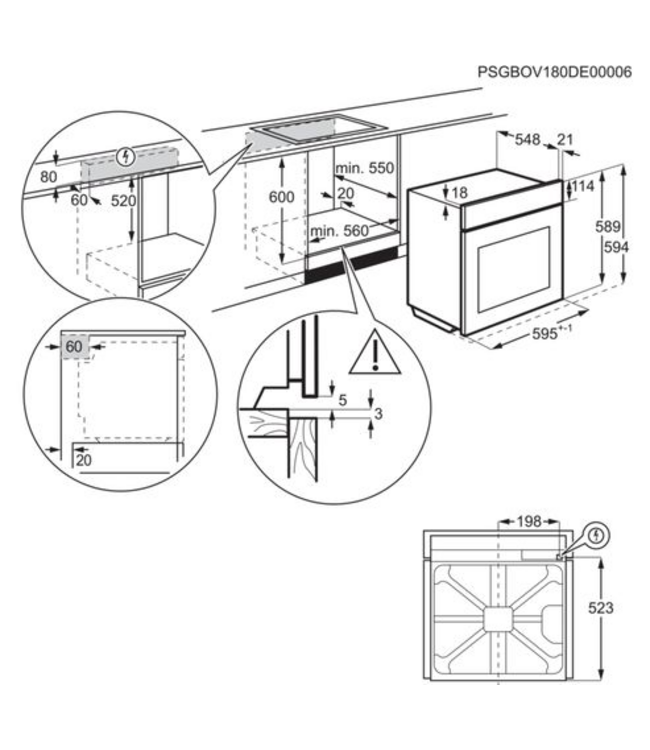 PSGBOV180DE00006

80
60
520
600
min. 550
20
min. 560
548
21
18
114
589
594
$595^{+-1}$
60
20
5
3
198
523