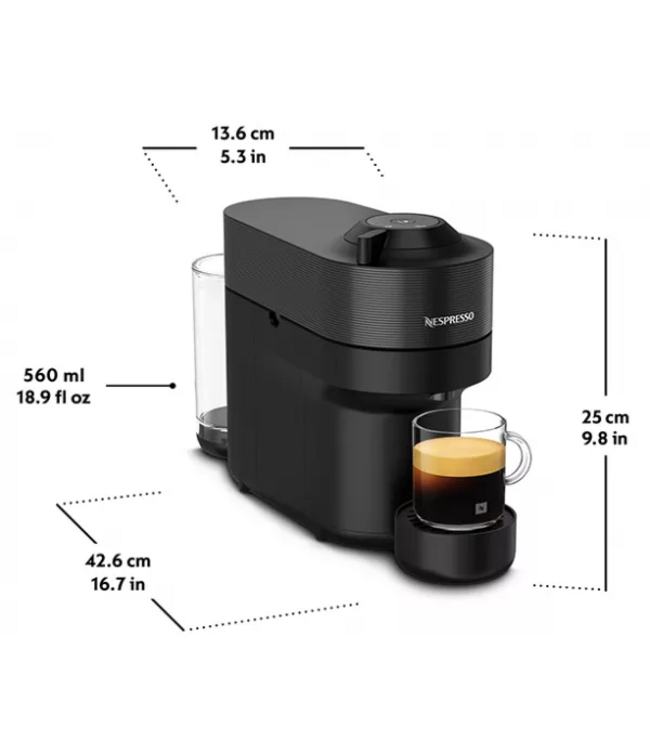 13.6 cm
5.3 in

NESPRESSO

560 ml
18.9 fl oz

25 cm
9.8 in

42.6 cm
16.7 in