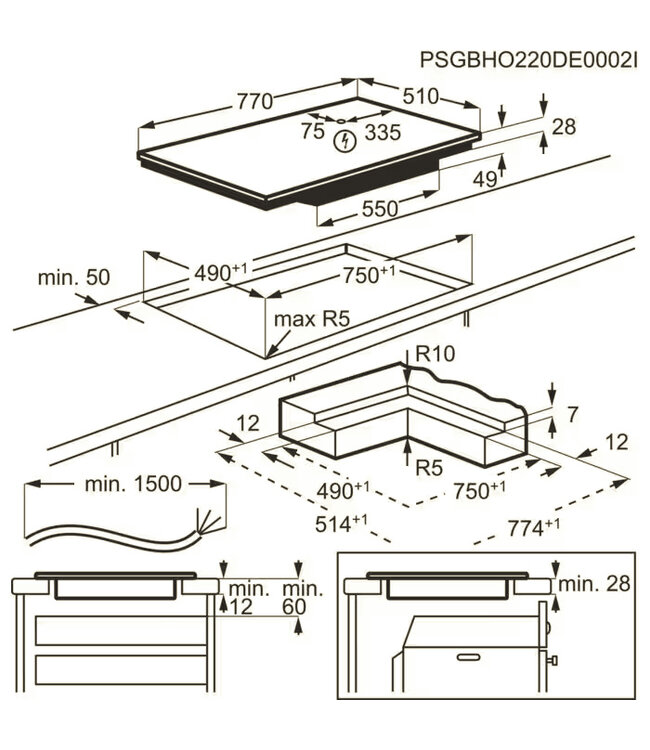 PSGBHO220DE0002I

770
510
75
335
28
49
550

min. 50
$490^{+1}$
$750^{+1}$
max R5

R10
12
7
12
R5
$490^{+1}$
$750^{+1}$
$514^{+1}$
$774^{+1}$

min. 1500

min.
12
min.
60

min. 28