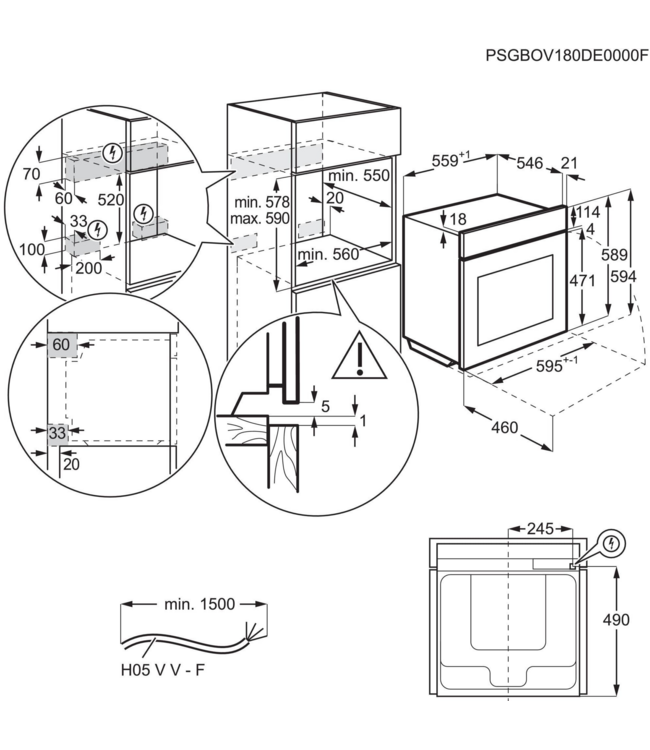 PSGBOV180DE0000F

70
60
520
33
100
200

min. 578
max. 590
min. 550
20
min. 560

$559^{+1}$
546
21
18
114
4
589
594
471
$595^{+-1}$
460

60
33
20

5
1

245
490

min. 1500
H05 V V - F