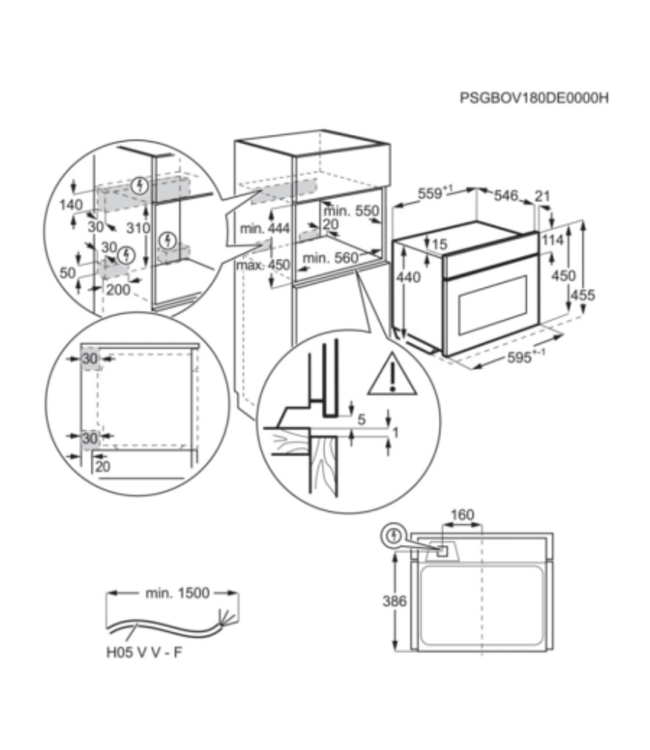 PSGBOV180DE0000H

140
30
310
30
50
200

min. 444
max. 450
min. 550
20
min. 560

559$^{+1}$
546
21
15
114
440
450
455
595$^{+-1}$

30
30
20

5
1

160
386

min. 1500
H05 V V - F