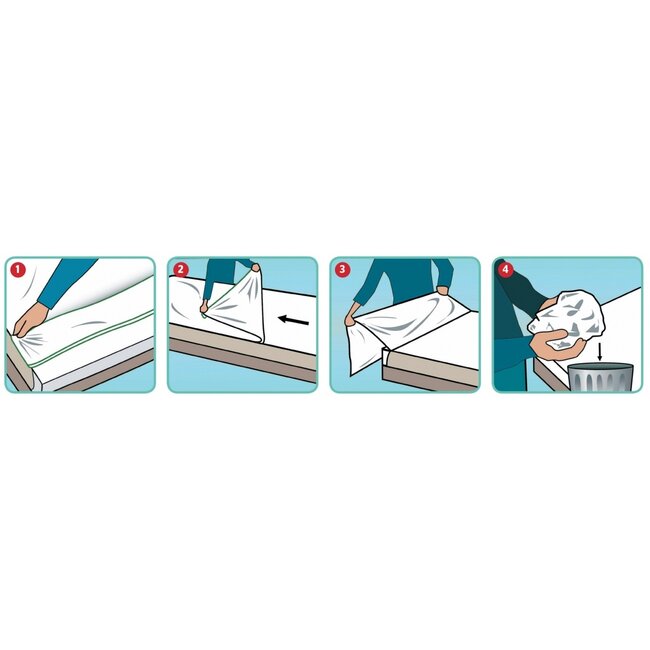 1

2

3

4