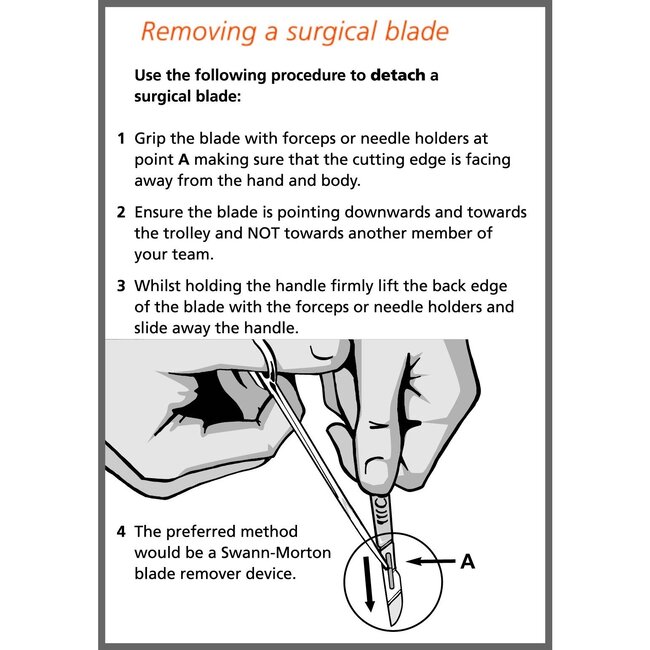 Removing a surgical blade

Use the following procedure to detach a surgical blade:

1 Grip the blade with forceps or needle holders at point A making sure that the cutting edge is facing away from the hand and body.

2 Ensure the blade is pointing downwards and towards the trolley and NOT towards another member of your team.

3 Whilst holding the handle firmly lift the back edge of the blade with the forceps or needle holders and slide away the handle.

4 The preferred method would be a Swann-Morton blade remover device.

A