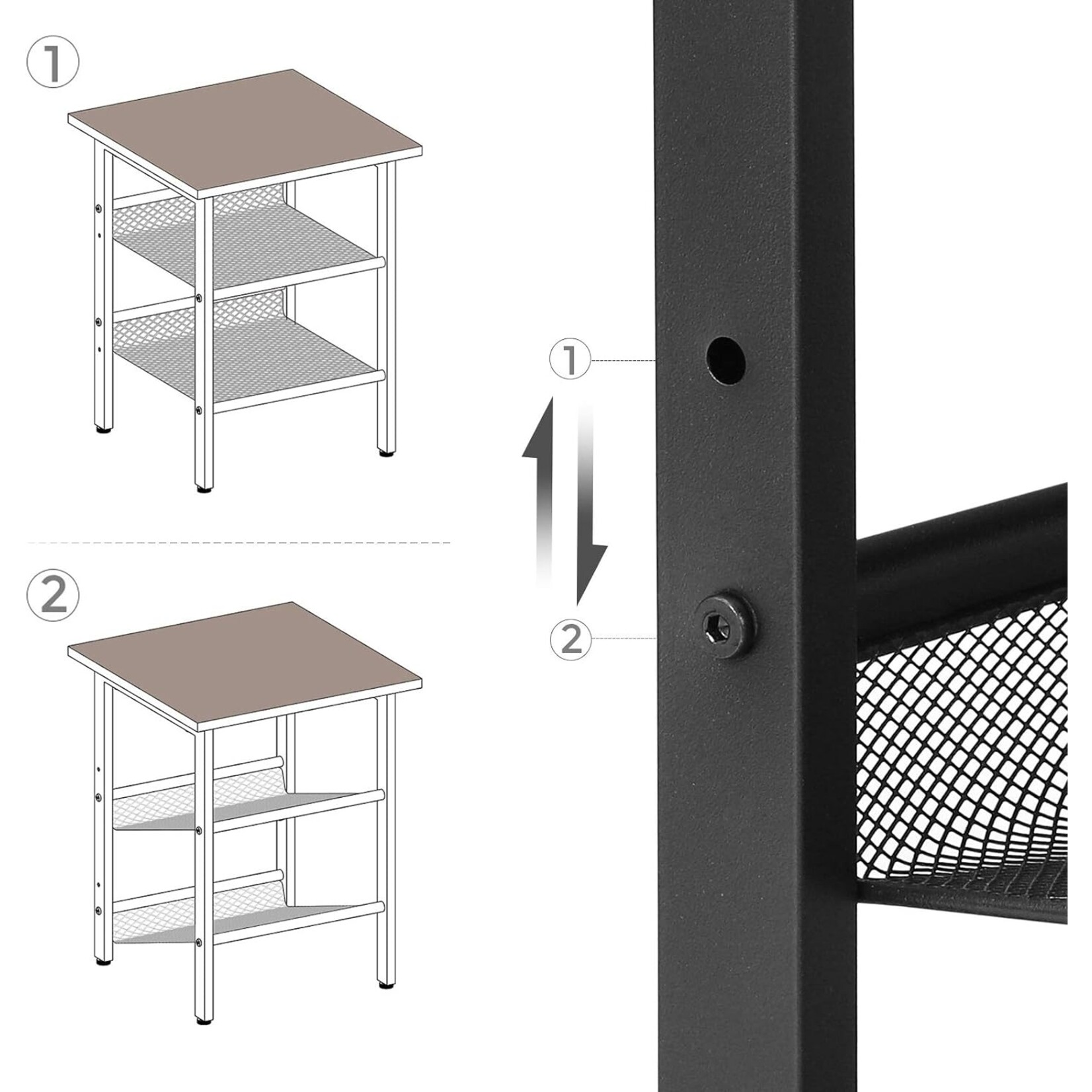 1

2

1

2