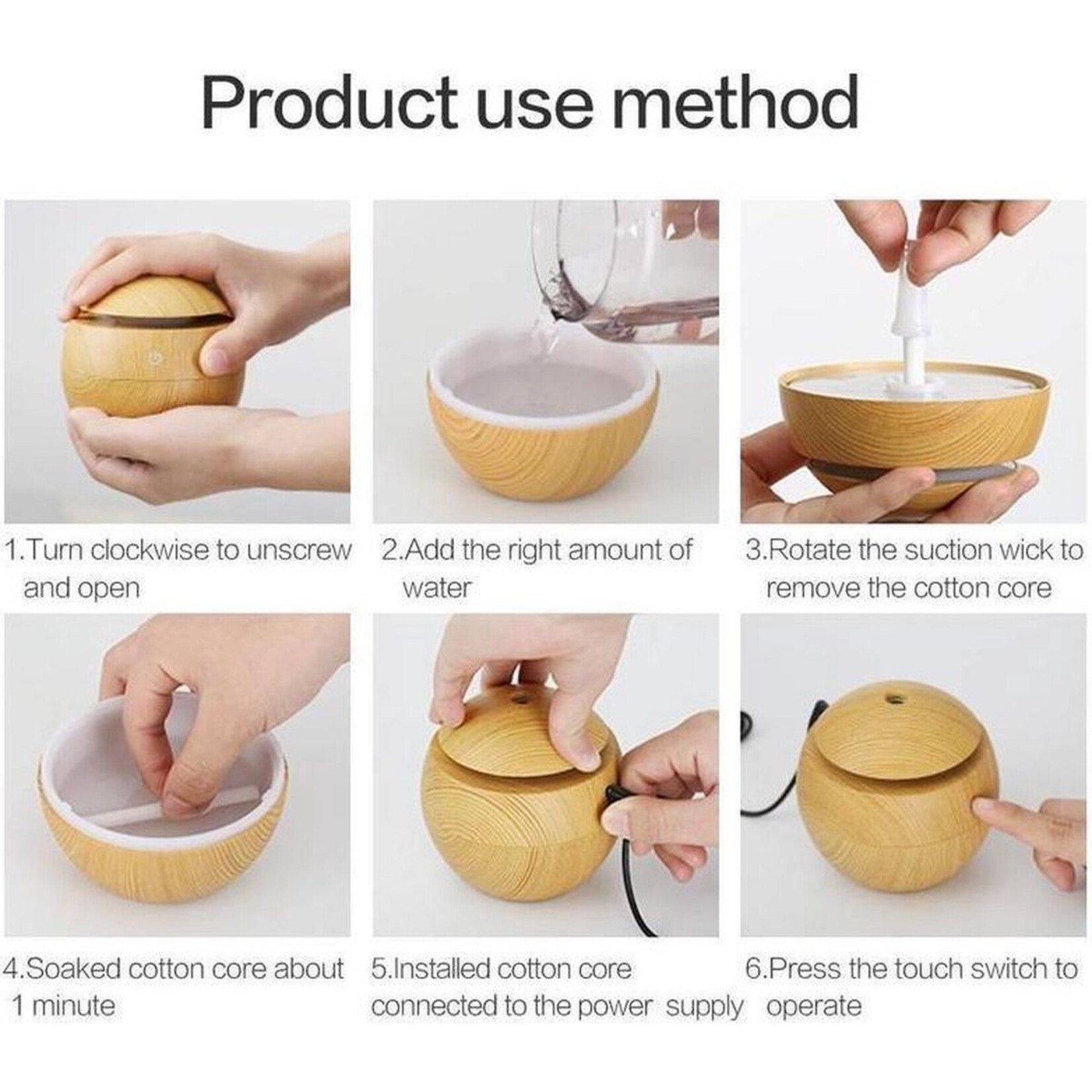 Product use method

1.Turn clockwise to unscrew and open

2.Add the right amount of water

3.Rotate the suction wick to remove the cotton core

4.Soaked cotton core about 1 minute

5.Installed cotton core connected to the power supply

6.Press the touch switch to operate