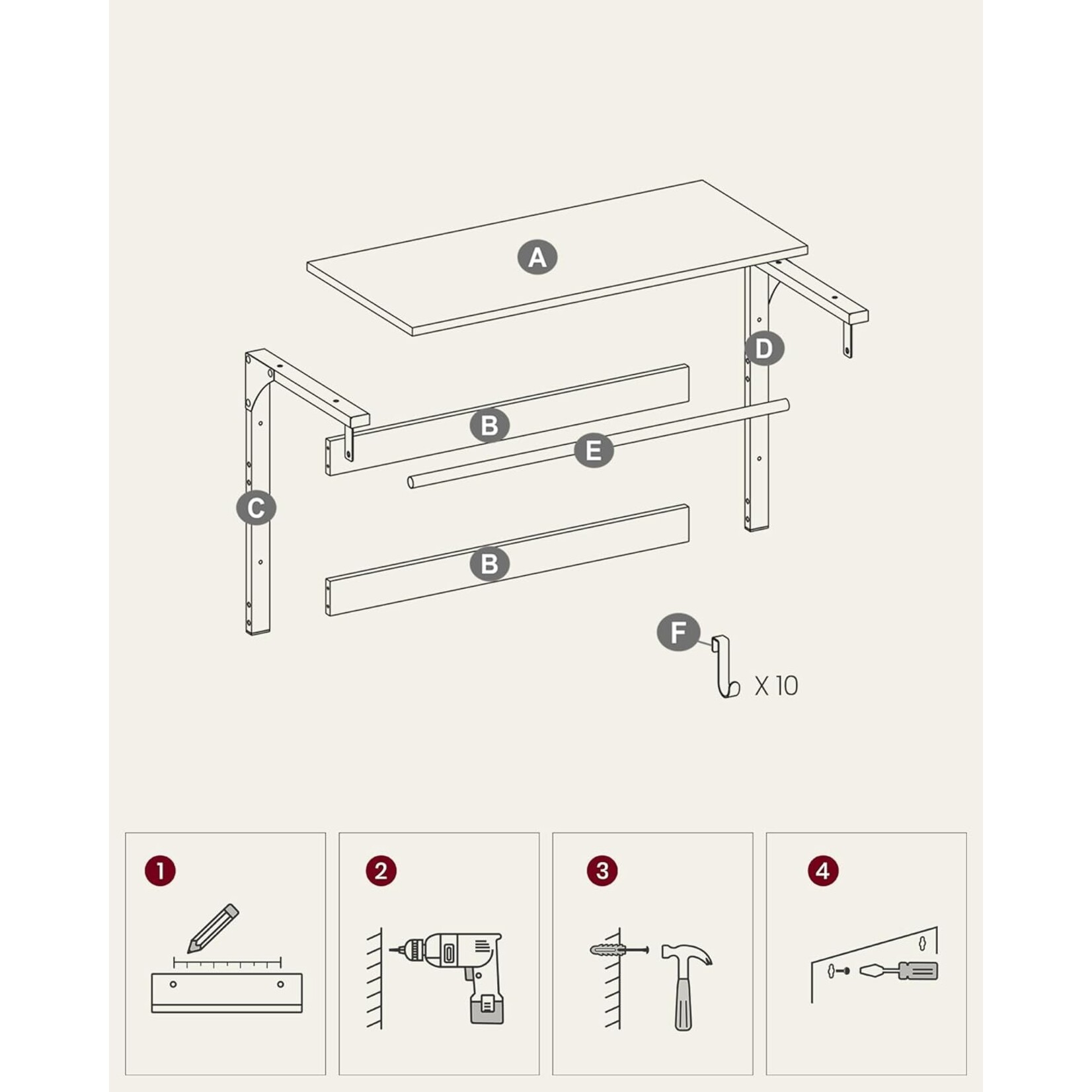 A

D

B

E

C

B

F

X 10

1

2

3

4