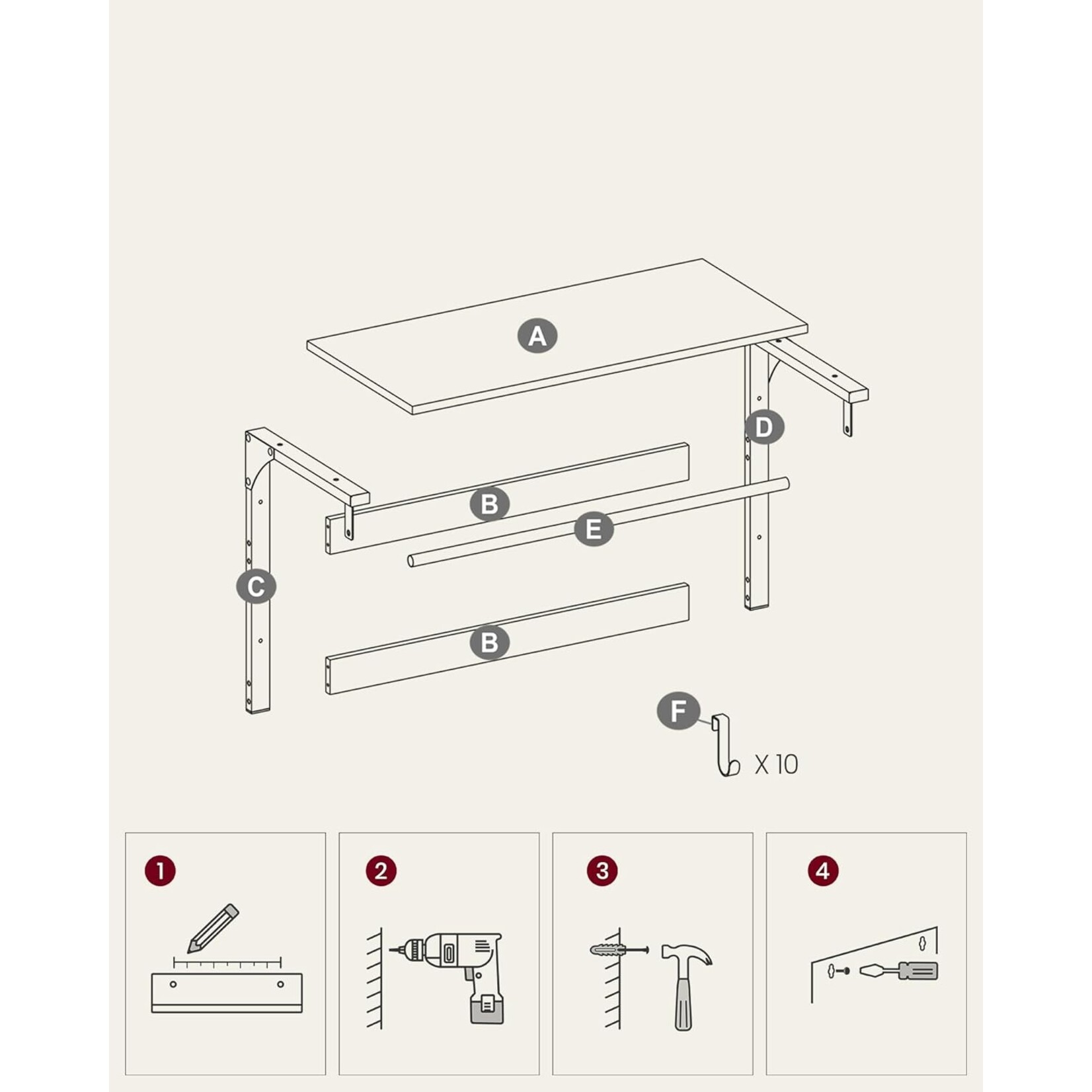 A

D

B

E

C

B

F

X 10

1

2

3

4