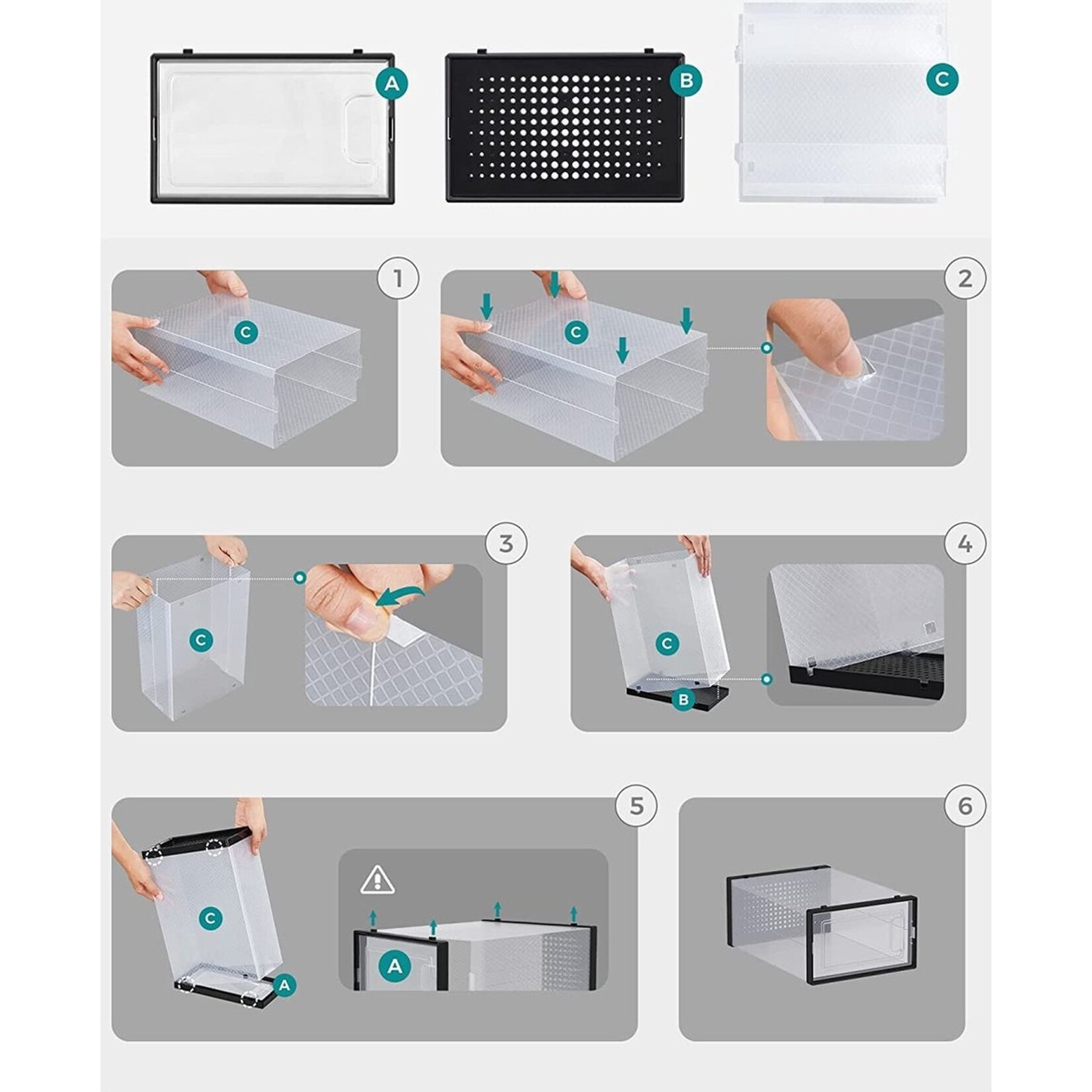 A
B
C

1
C

2
C

3
C

4
C
B

5
C
A
A

6