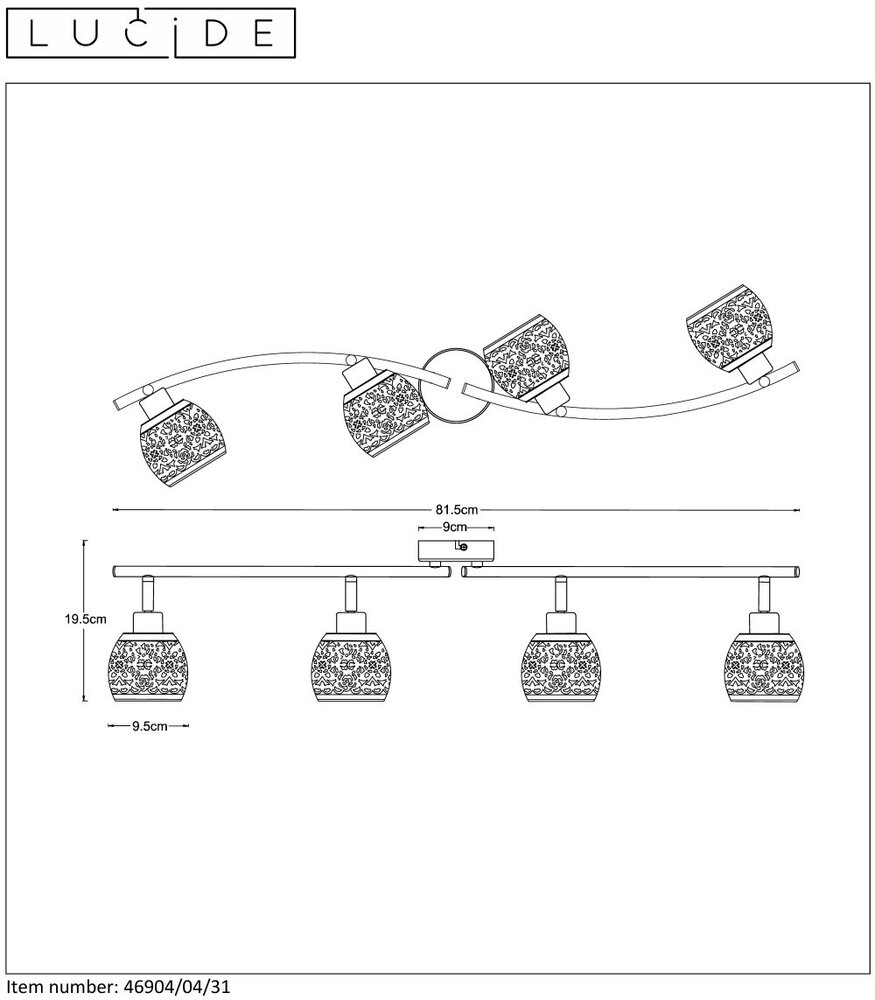 LUCIDE

81.5cm

9cm

19.5cm

9.5cm

Item number: 46904/04/31