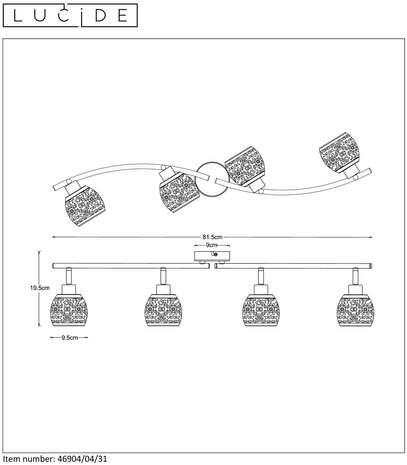 LUCIDE

81.5cm

9cm

19.5cm

9.5cm

Item number: 46904/04/31