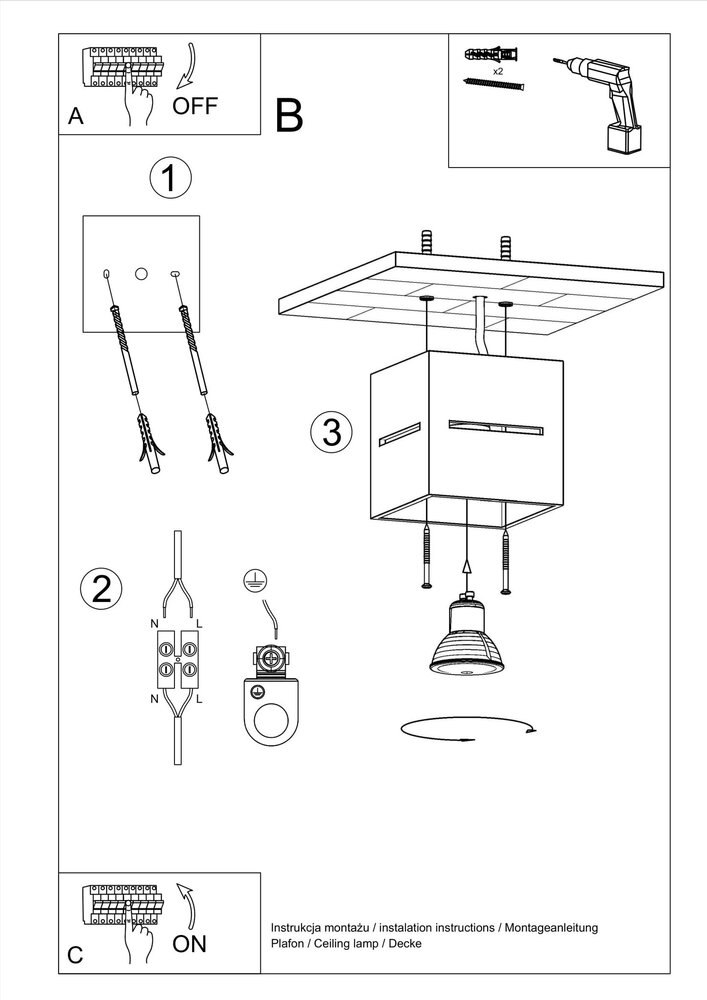 A
OFF
B
x2
1
3
2
N
L
N
L
C
ON
Instrukcja montażu / instalation instructions / Montageanleitung
Plafon / Ceiling lamp / Decke