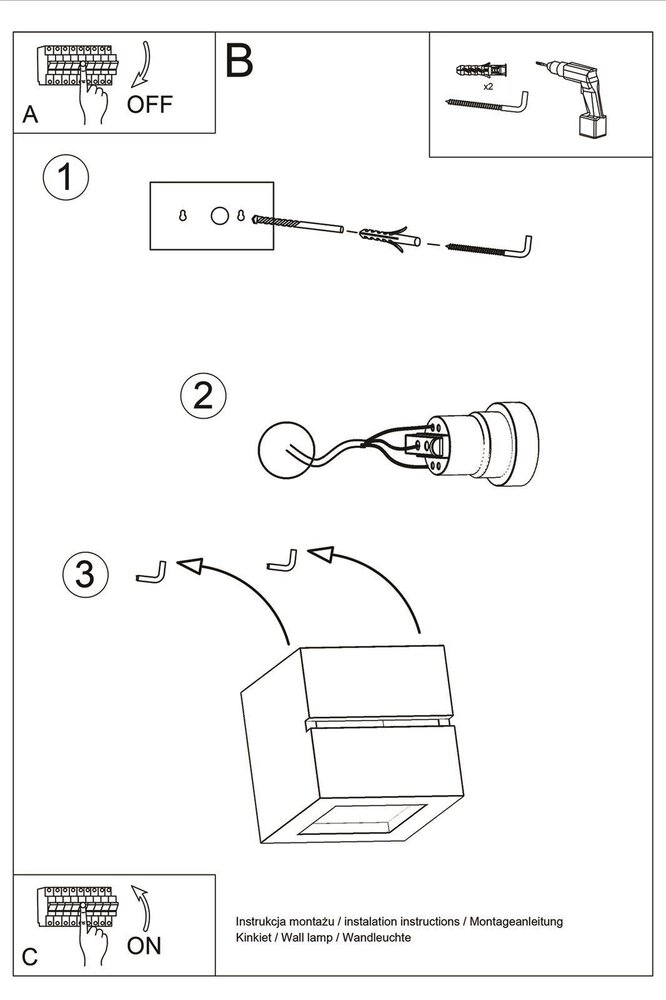 A
OFF
B
x2
1
2
3
C
ON
Instrukcja montażu / instalation instructions / Montageanleitung
Kinkiet / Wall lamp / Wandleuchte