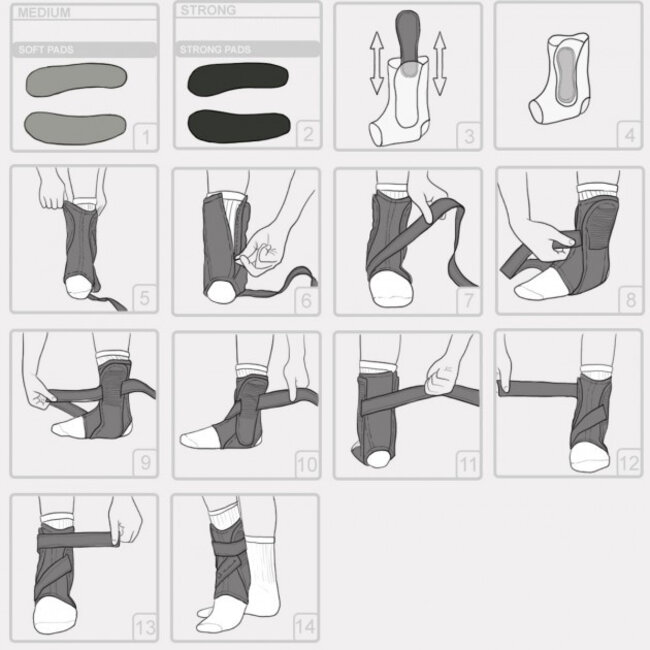 MEDIUM

SOFT PADS

1

STRONG

STRONG PADS

2

3

4

5

6

7

8

9

10

11

12

13

14