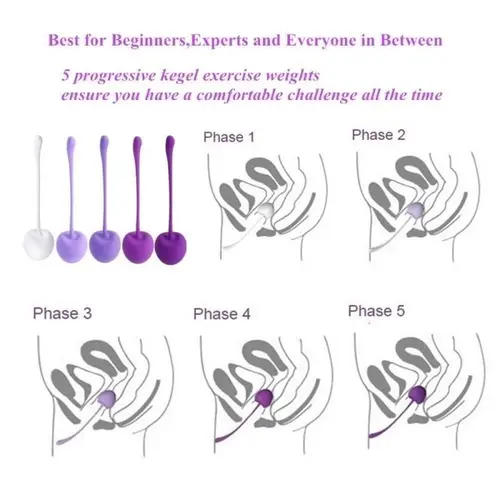 Best for Beginners,Experts and Everyone in Between

5 progressive kegel exercise weights
ensure you have a comfortable challenge all the time

Phase 1

Phase 2

Phase 3

Phase 4

Phase 5