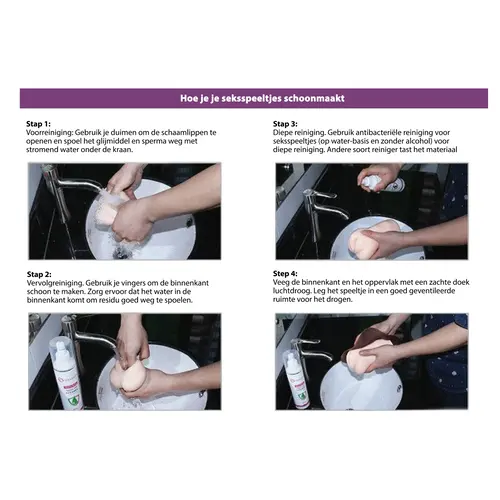 Hoe je je seksspeeltjes schoonmaakt

Stap 1:
Voorreiniging: Gebruik je duimen om de schaamlippen te openen en spoel het glijmiddel en sperma weg met stromend water onder de kraan.

Stap 2:
Vervolgreiniging. Gebruik je vingers om de binnenkant schoon te maken. Zorg ervoor dat het water in de binnenkant komt om residu goed weg te spoelen.

Stap 3:
Diepe reiniging. Gebruik antibacteriële reiniging voor seksspeeltjes (op water-basis en zonder alcohol) voor diepe reiniging. Andere soort reiniger tast het materiaal

Stap 4:
Veeg de binnenkant en het oppervlak met een zachte doek luchtdroog. Leg het speeltje in een goed geventileerde ruimte voor het drogen.