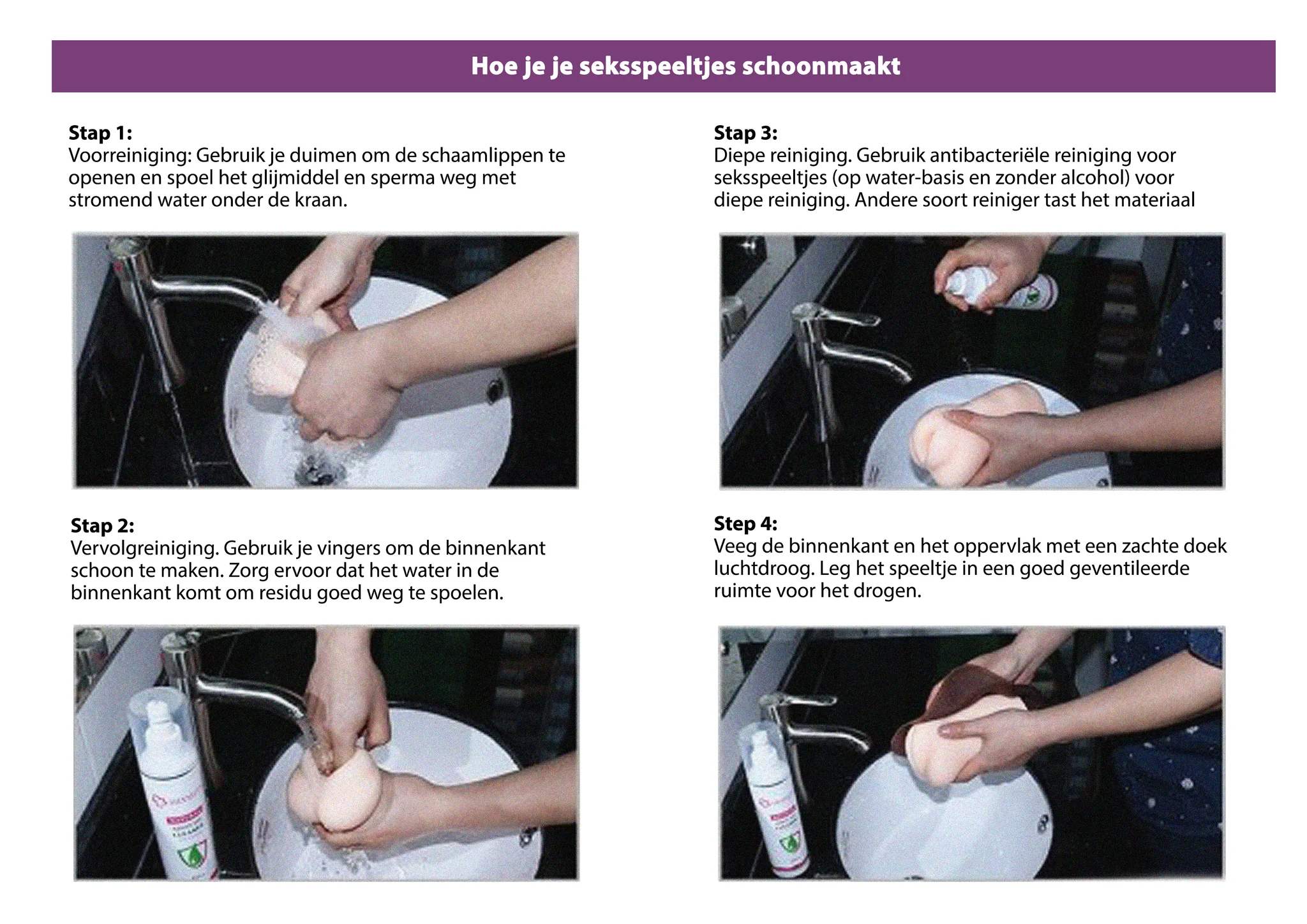 Hoe je je seksspeeltjes schoonmaakt

Stap 1:
Voorreiniging: Gebruik je duimen om de schaamlippen te openen en spoel het glijmiddel en sperma weg met stromend water onder de kraan.

Stap 2:
Vervolgreiniging. Gebruik je vingers om de binnenkant schoon te maken. Zorg ervoor dat het water in de binnenkant komt om residu goed weg te spoelen.

Stap 3:
Diepe reiniging. Gebruik antibacteriële reiniging voor seksspeeltjes (op water-basis en zonder alcohol) voor diepe reiniging. Andere soort reiniger tast het materiaal

Step 4:
Veeg de binnenkant en het oppervlak met een zachte doek luchtdroog. Leg het speeltje in een goed geventileerde ruimte voor het drogen.