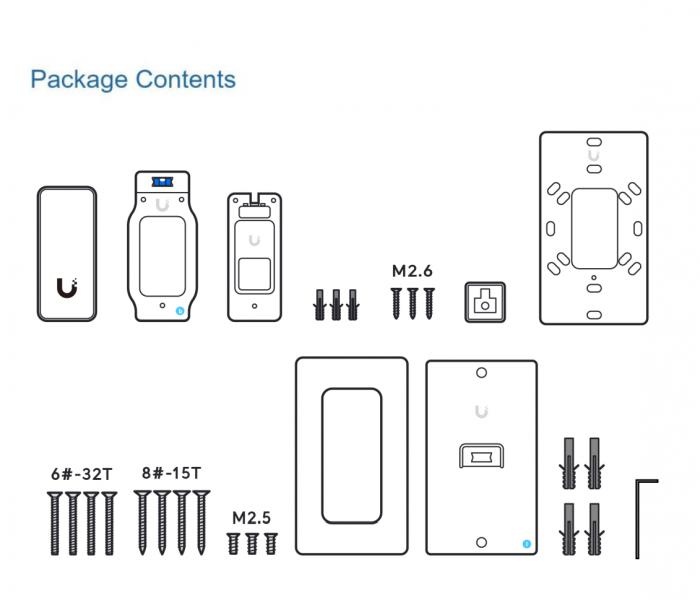 Package Contents

M2.6

6#-32T

8#-15T

M2.5