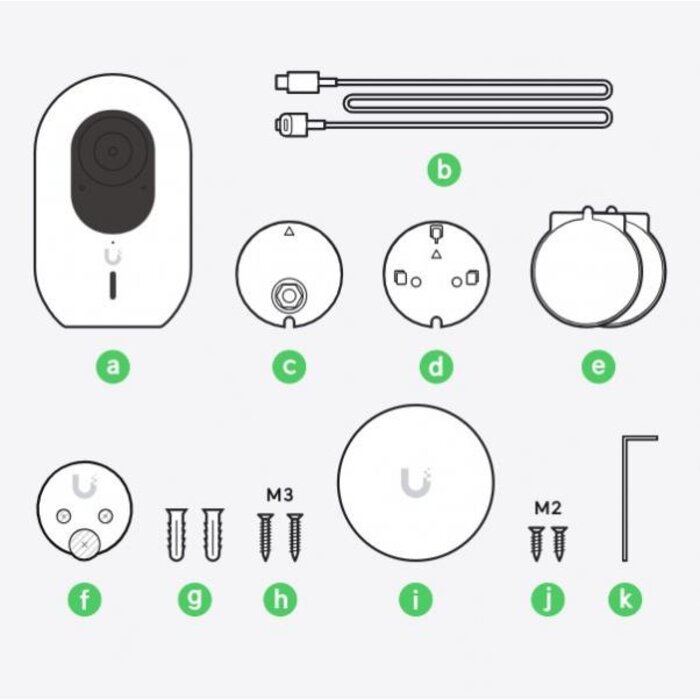 b

a c d e

M3 M2

f g h i j k