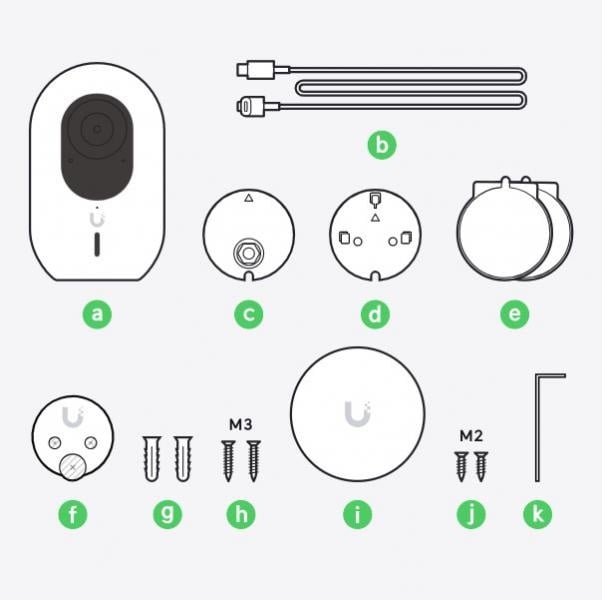 b

a

c

d

e

M3

M2

f

g

h

i

j

k