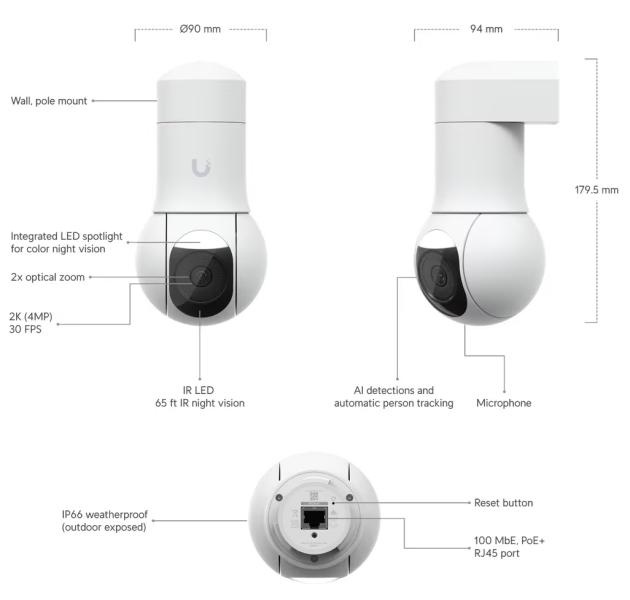 Ø90 mm

94 mm

Wall, pole mount

179.5 mm

Integrated LED spotlight for color night vision

2x optical zoom

2K (4MP)
30 FPS

IR LED
65 ft IR night vision

AI detections and automatic person tracking

Microphone

IP66 weatherproof (outdoor exposed)

Reset button

100 MbE, PoE+
RJ45 port