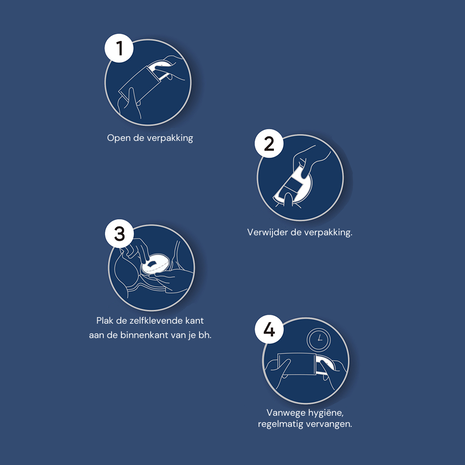 1

Open de verpakking

2

Verwijder de verpakking.

3

Plak de zelfklevende kant aan de binnenkant van je bh.

4

Vanwege hygiëne, regelmatig vervangen.