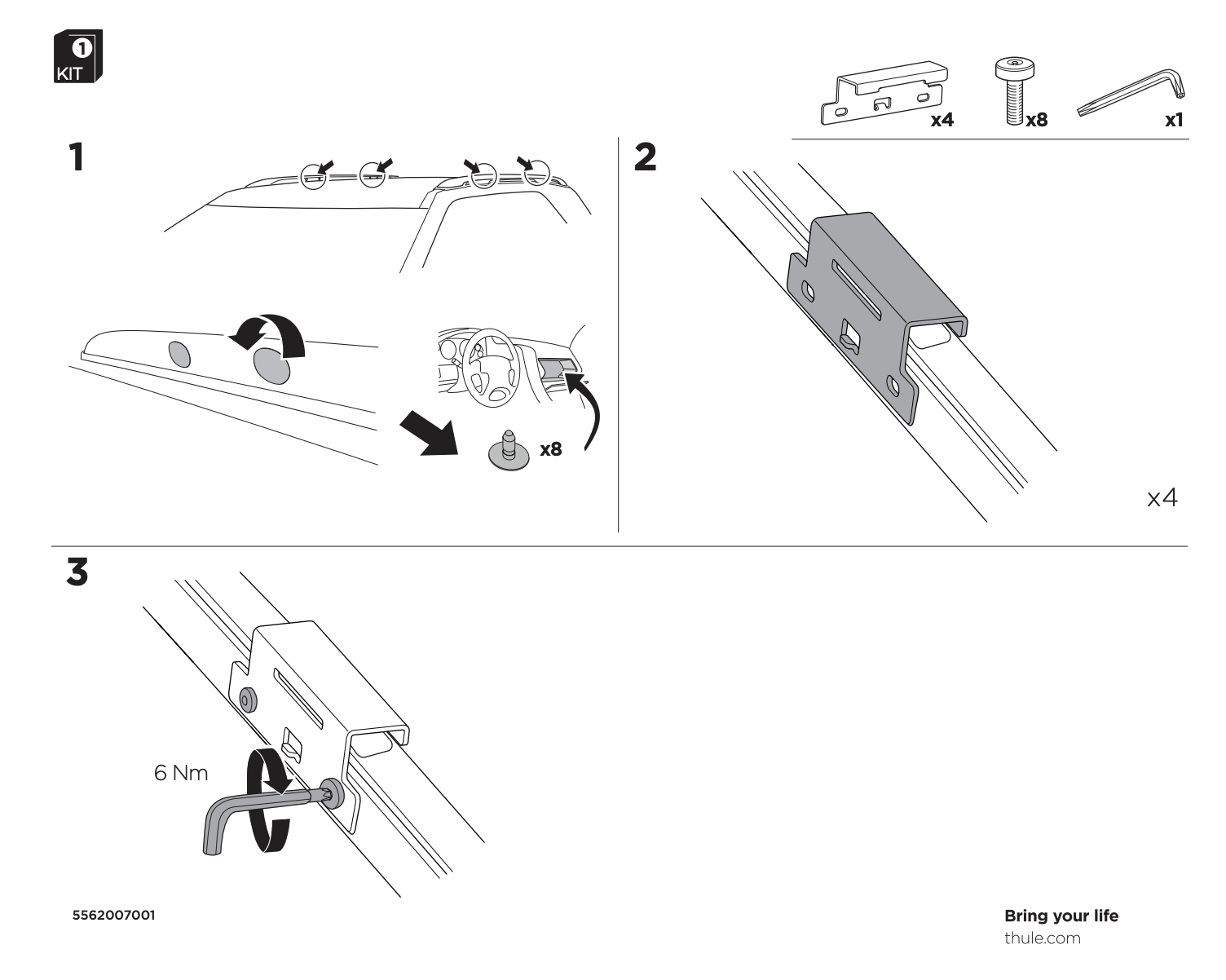 1
KIT

x4 x8 x1

1

x8

2

x4

3

6 Nm

5562007001

Bring your life
thule.com