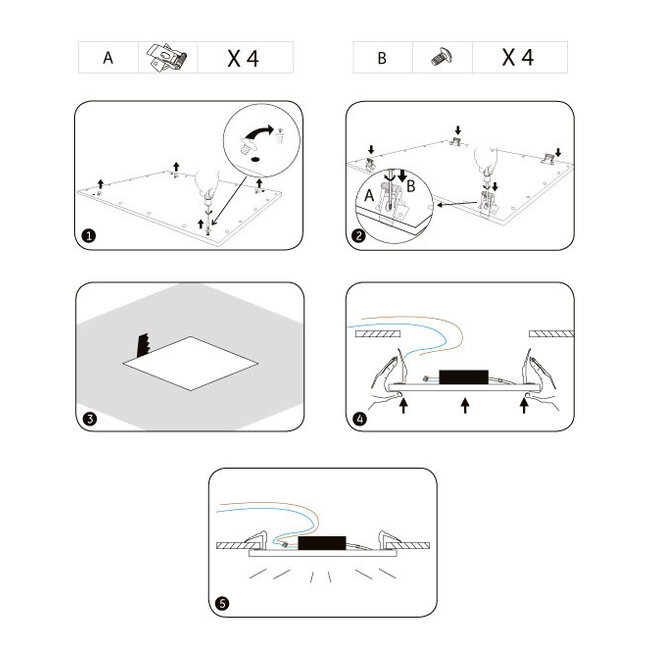 A X 4

B X 4

1

A B

2

3

4

5