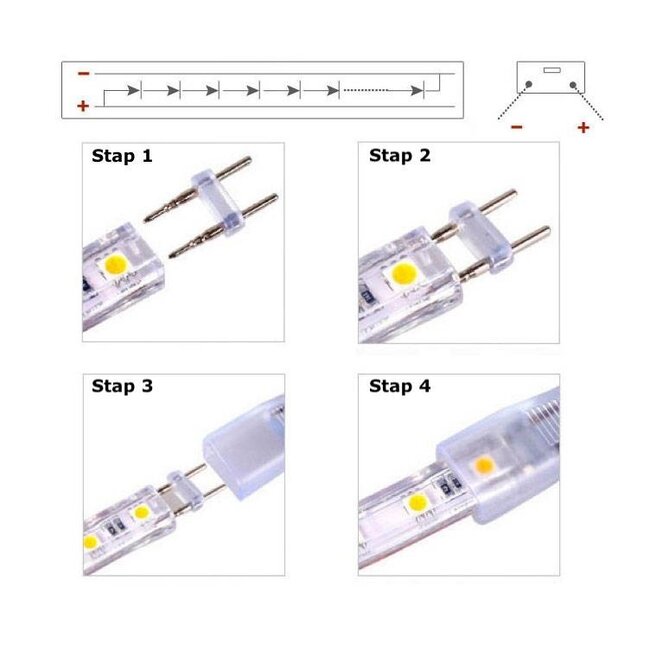 −
+

−
+

Stap 1

Stap 2

Stap 3

Stap 4