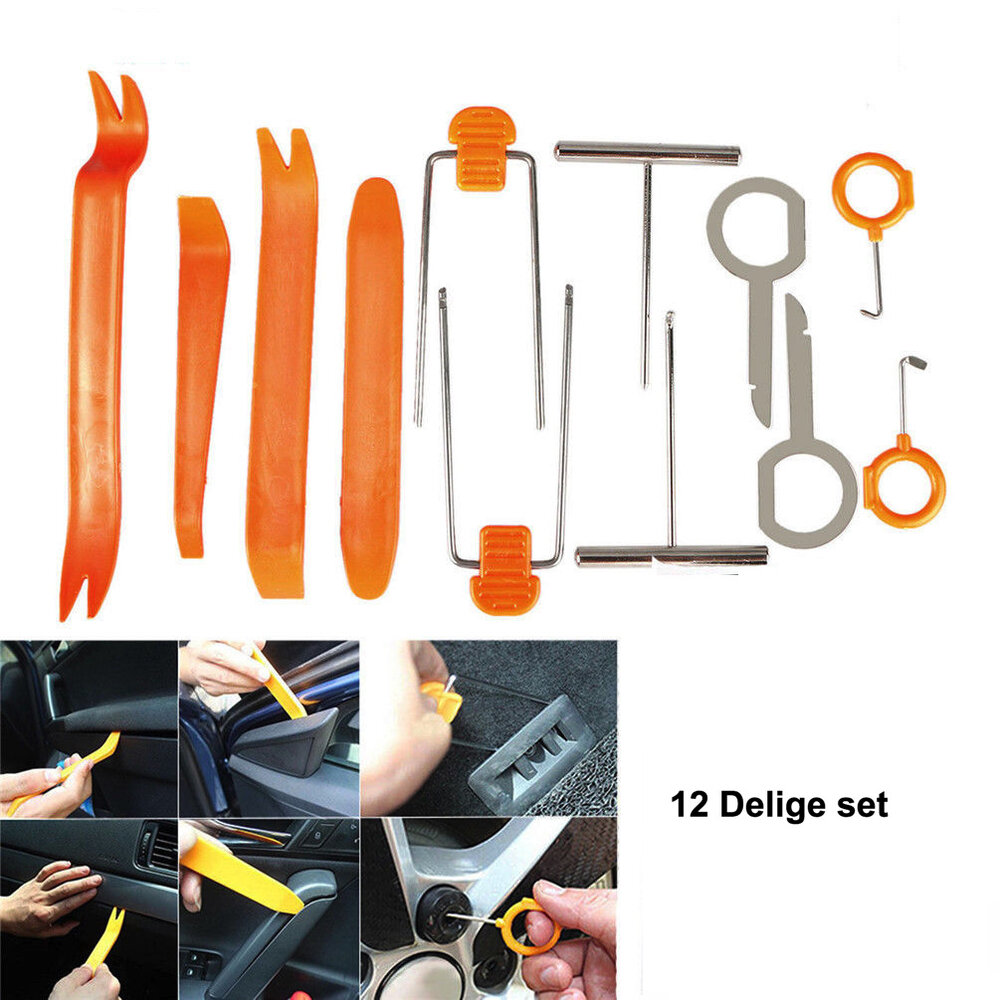 12 Delige set