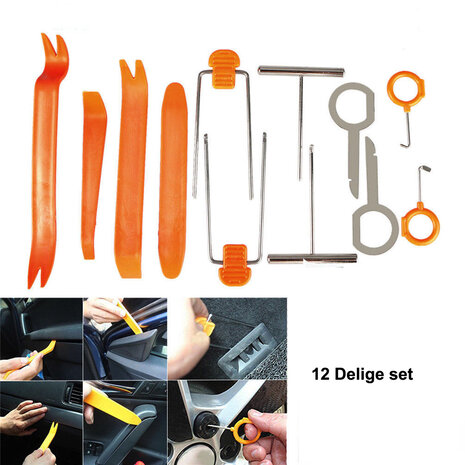 12 Delige set