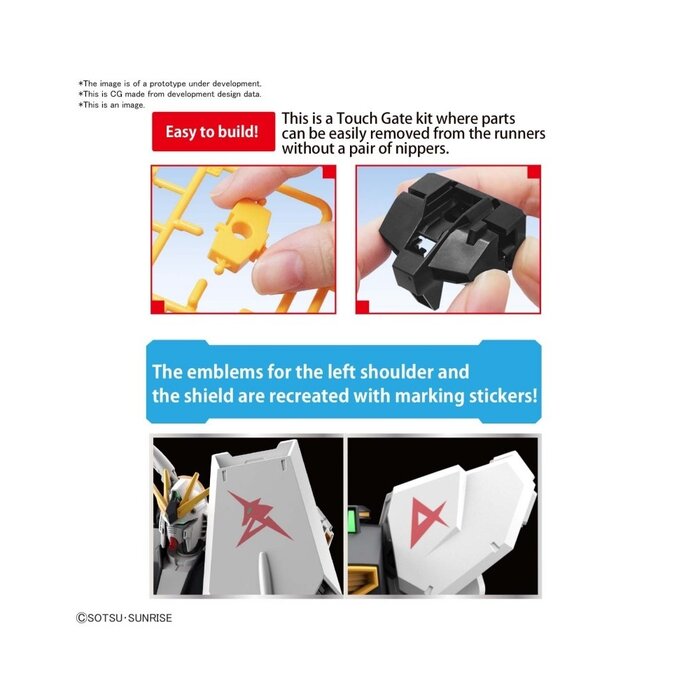 *The image is of a prototype under development.
*This is CG made from development design data.
*This is an image.

Easy to build!

This is a Touch Gate kit where parts can be easily removed from the runners without a pair of nippers.

The emblems for the left shoulder and the shield are recreated with marking stickers!

©SOTSU·SUNRISE