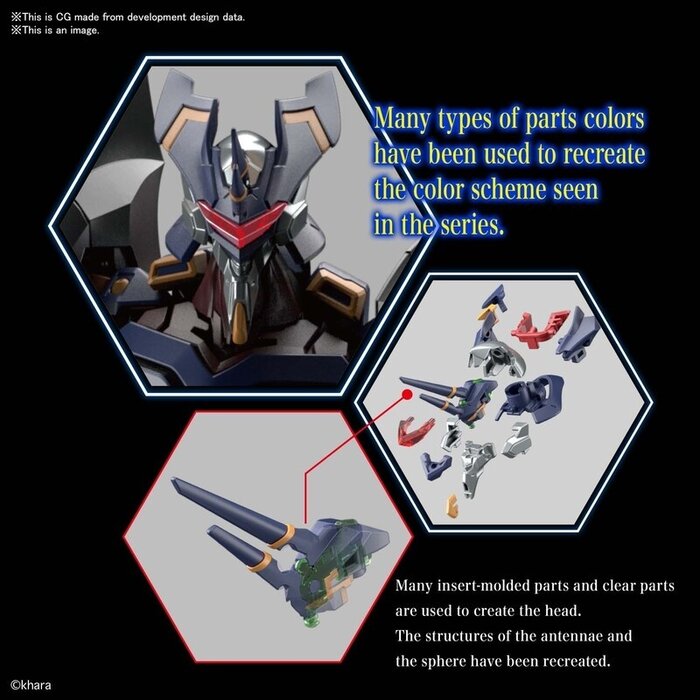 ※This is CG made from development design data.
※This is an image.

Many types of parts colors have been used to recreate the color scheme seen in the series.

Many insert-molded parts and clear parts are used to create the head.
The structures of the antennae and the sphere have been recreated.

©khara