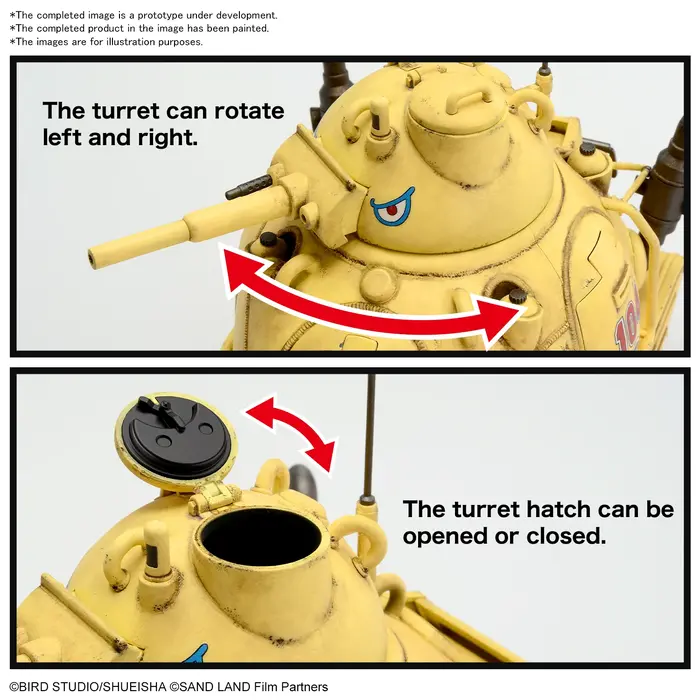 *The completed image is a prototype under development.
*The completed product in the image has been painted.
*The images are for illustration purposes.

The turret can rotate left and right.

10

The turret hatch can be opened or closed.

©BIRD STUDIO/SHUEISHA ©SAND LAND Film Partners