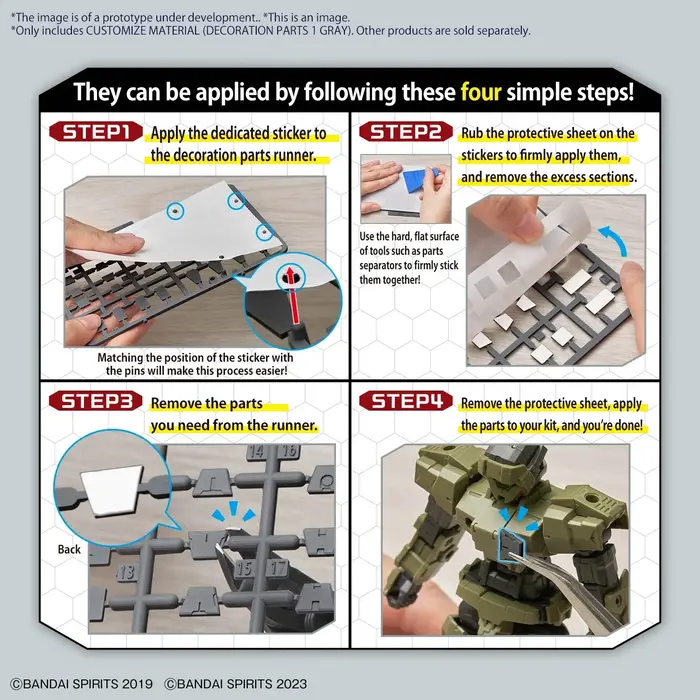 *The image is of a prototype under development.. *This is an image.
*Only includes CUSTOMIZE MATERIAL (DECORATION PARTS 1 GRAY). Other products are sold separately.

They can be applied by following these four simple steps!

STEP1 Apply the dedicated sticker to the decoration parts runner.

Matching the position of the sticker with the pins will make this process easier!

STEP2 Rub the protective sheet on the stickers to firmly apply them, and remove the excess sections.

Use the hard, flat surface of tools such as parts separators to firmly stick them together!

STEP3 Remove the parts you need from the runner.

Back

14 16 13 15 17

STEP4 Remove the protective sheet, apply the parts to your kit, and you're done!

©BANDAI SPIRITS 2019 ©BANDAI SPIRITS 2023