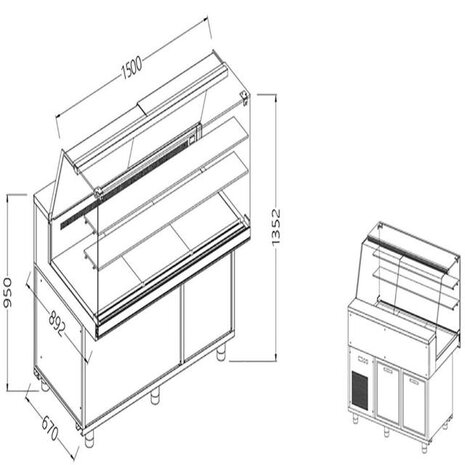 1500

1352

950

892

670